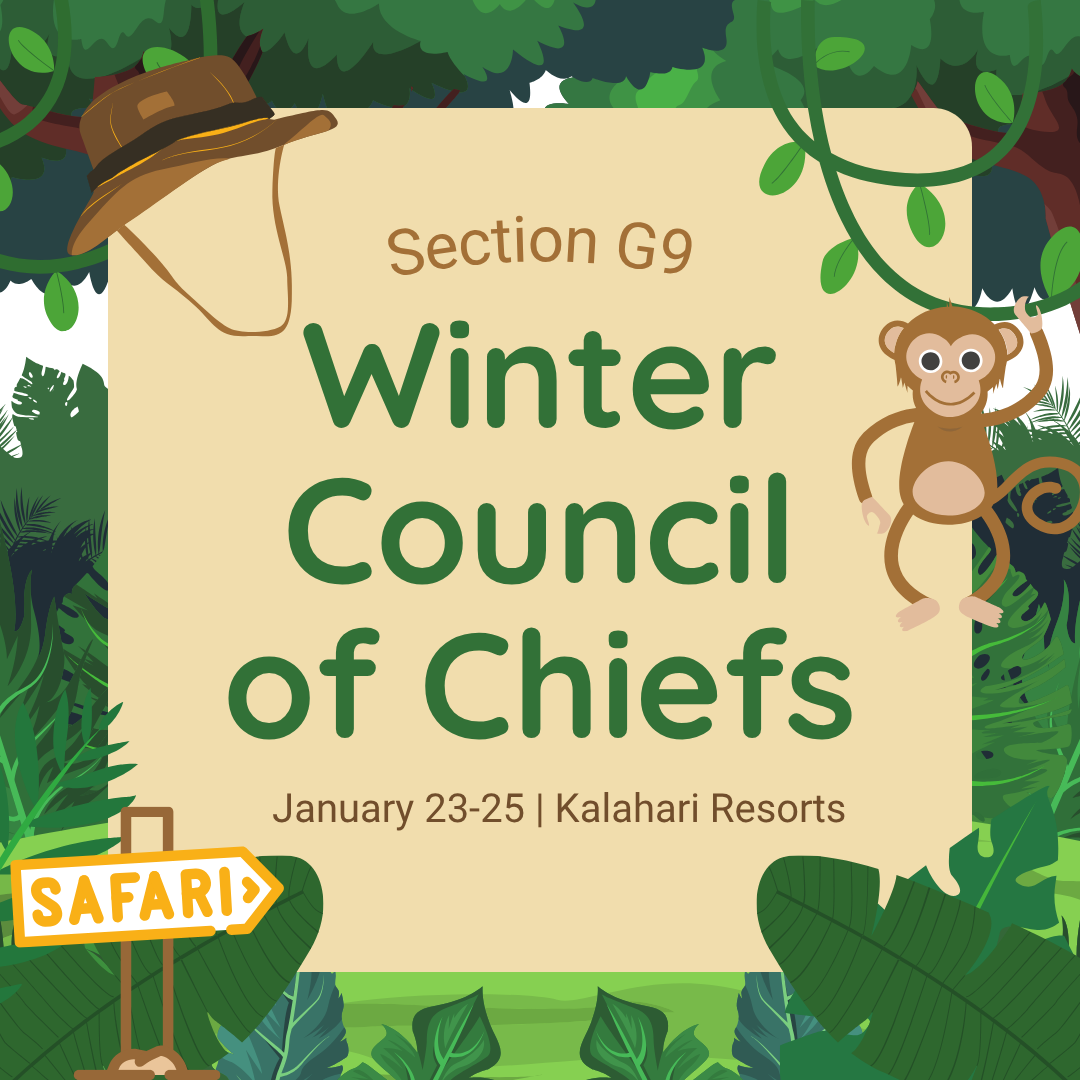 Section G9

Winter Council of Chiefs

January 23-25 | Kalahari Resorts

SAFARI