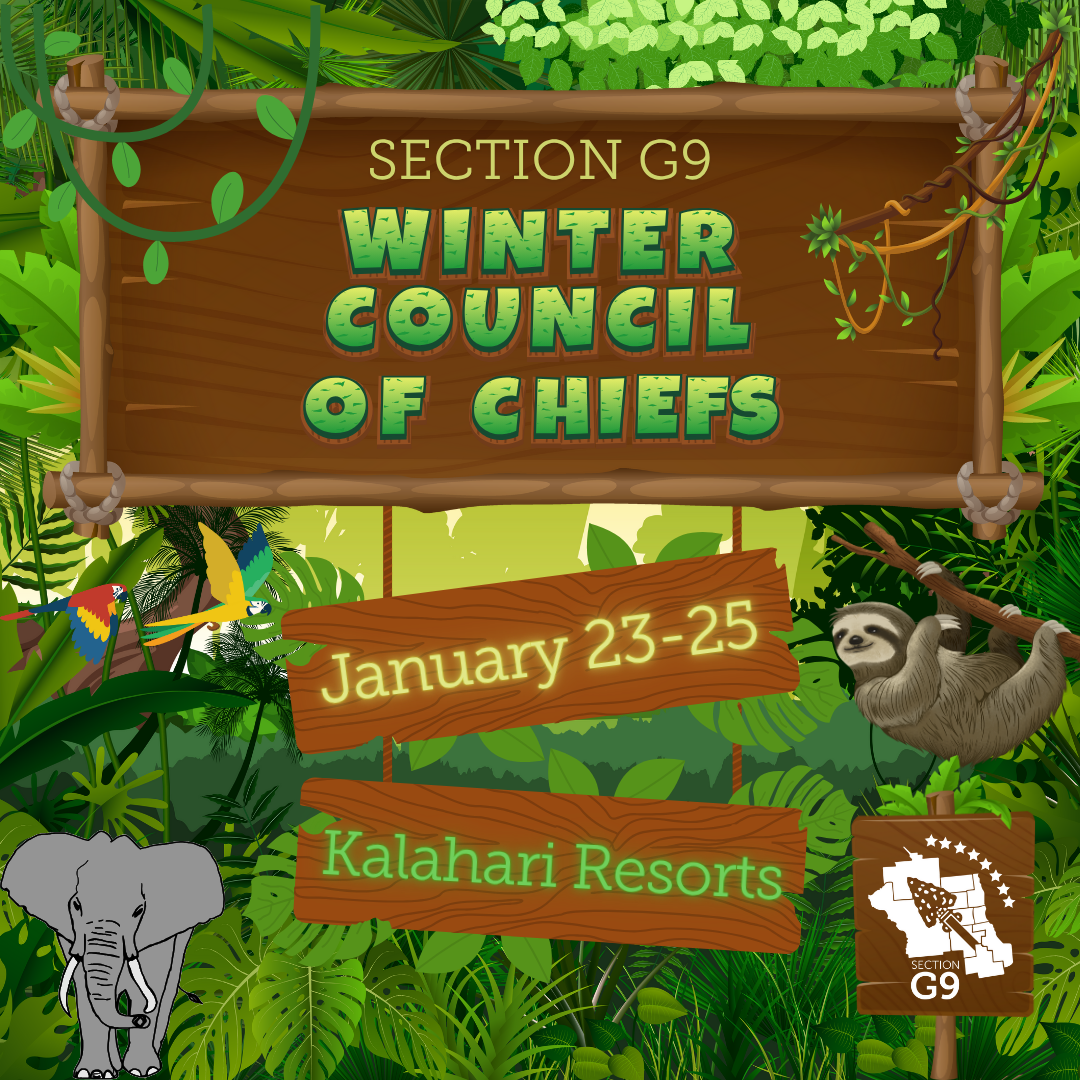 SECTION G9
WINTER COUNCIL OF CHIEFS

January 23-25

Kalahari Resorts

SECTION
G9